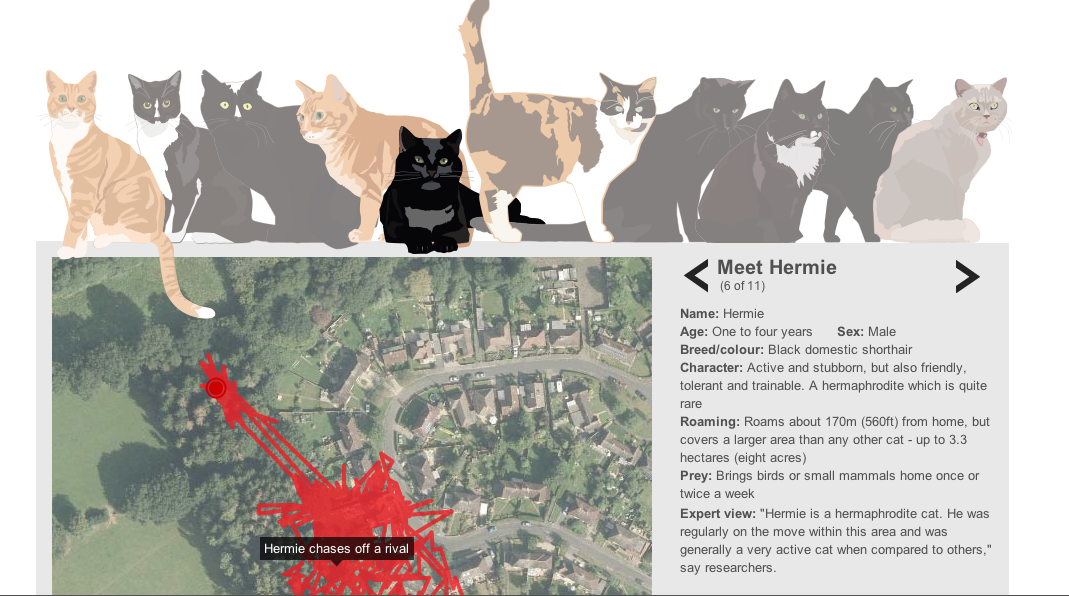 Hermie chases off a rival

Meet Hermie
(6 of 11)

**Name:** Hermie
**Age:** One to four years **Sex:** Male
**Breed/colour:** Black domestic shorthair
**Character:** Active and stubborn, but also friendly, tolerant and trainable. A hermaphrodite which is quite rare
**Roaming:** Roams about 170m (560ft) from home, but covers a larger area than any other cat - up to 3.3 hectares (eight acres)
**Prey:** Brings birds or small mammals home once or twice a week
**Expert view:** "Hermie is a hermaphrodite cat. He was regularly on the move within this area and was generally a very active cat when compared to others," say researchers.